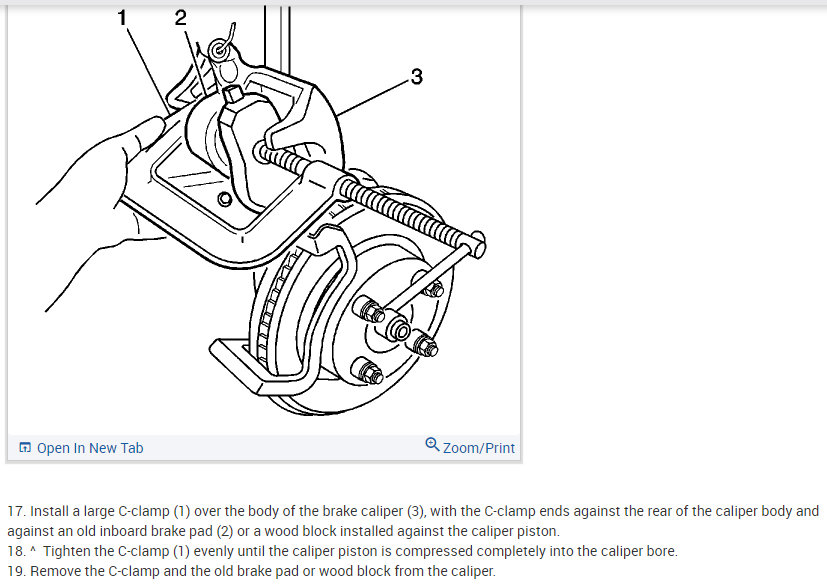 1
2
3

Open In New Tab
Zoom/Print

17. Install a large C-clamp (1) over the body of the brake caliper (3), with the C-clamp ends against the rear of the caliper body and against an old inboard brake pad (2) or a wood block installed against the caliper piston.
18. ^ Tighten the C-clamp (1) evenly until the caliper piston is compressed completely into the caliper bore.
19. Remove the C-clamp and the old brake pad or wood block from the caliper.