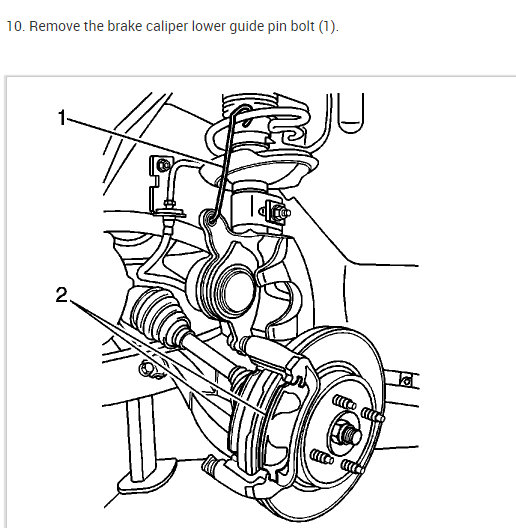 10. Remove the brake caliper lower guide pin bolt (1).

1

2