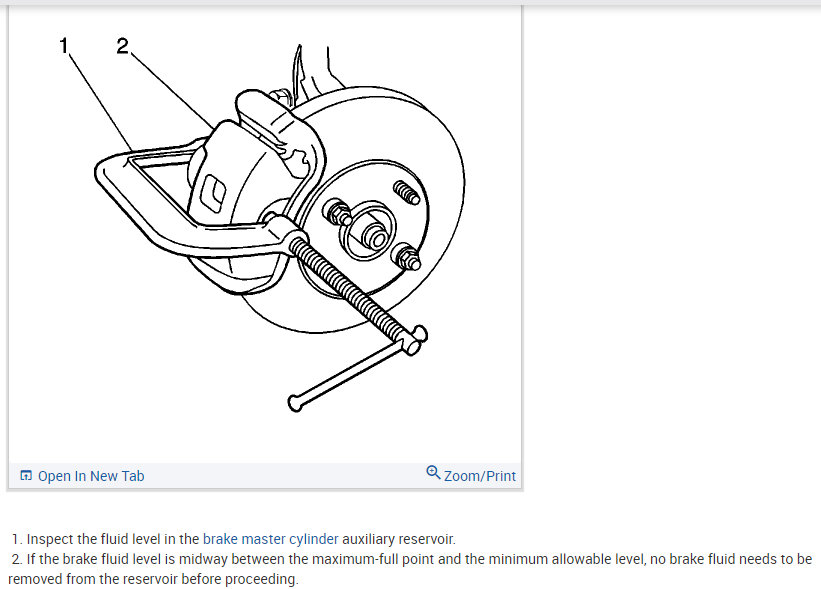 1
2

Open In New Tab
Zoom/Print

1. Inspect the fluid level in the brake master cylinder auxiliary reservoir.
2. If the brake fluid level is midway between the maximum-full point and the minimum allowable level, no brake fluid needs to be removed from the reservoir before proceeding.