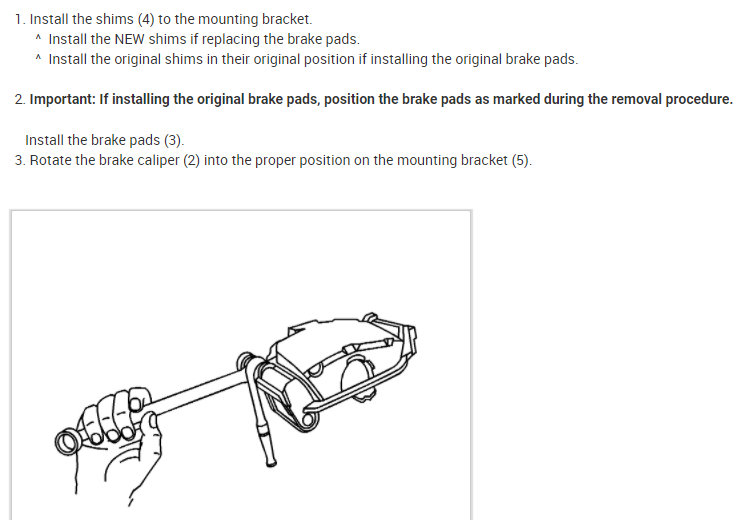 1. Install the shims (4) to the mounting bracket.
^ Install the NEW shims if replacing the brake pads.
^ Install the original shims in their original position if installing the original brake pads.

2. **Important: If installing the original brake pads, position the brake pads as marked during the removal procedure.**

Install the brake pads (3).
3. Rotate the brake caliper (2) into the proper position on the mounting bracket (5).