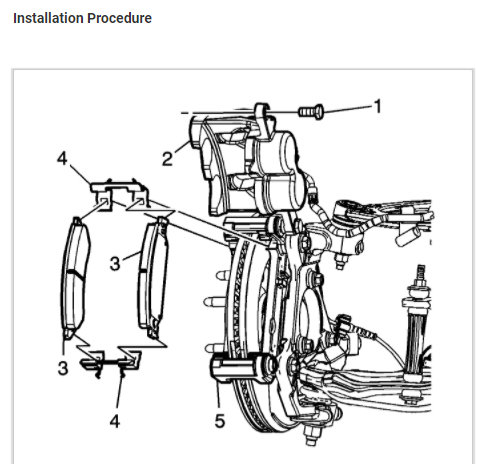 Installation Procedure

1
2
4
3
3
4
5