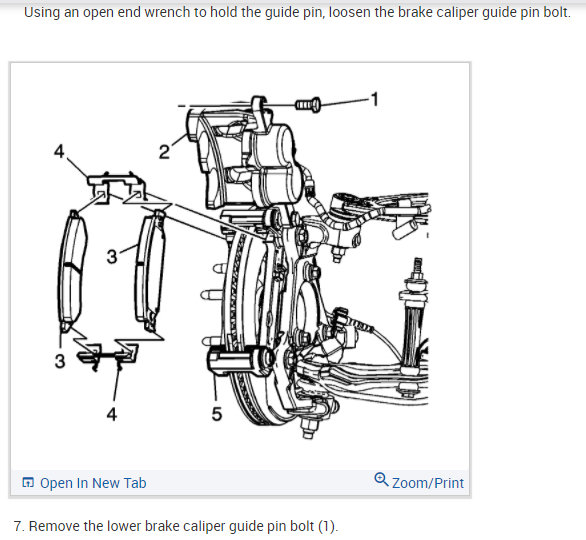 Using an open end wrench to hold the guide pin, loosen the brake caliper guide pin bolt.

1
2
4
3
3
4
5

Open In New Tab
Zoom/Print

7. Remove the lower brake caliper guide pin bolt (1).