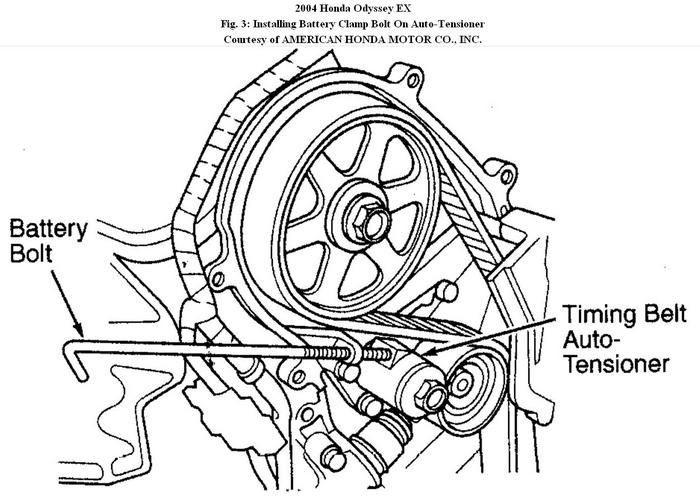 2004 Honda Odyssey EX
Fig. 3: Installing Battery Clamp Bolt On Auto-Tensioner
Courtesy of AMERICAN HONDA MOTOR CO., INC.

Battery Bolt

Timing Belt Auto-Tensioner