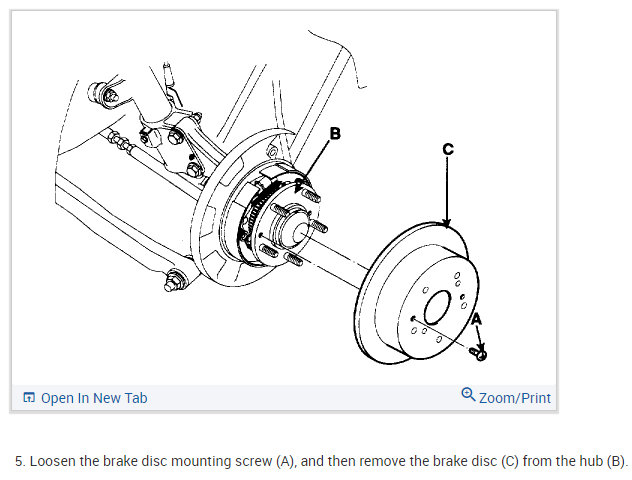 B
C
A

Open In New Tab
Zoom/Print

5. Loosen the brake disc mounting screw (A), and then remove the brake disc (C) from the hub (B).