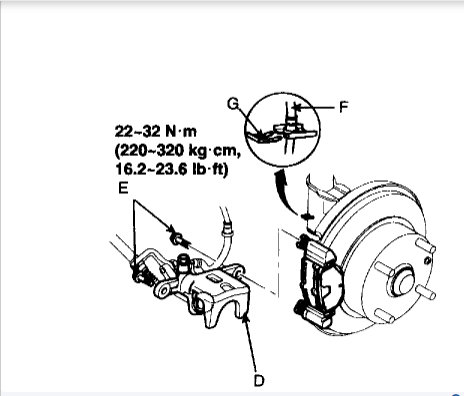 G

F

22~32 N·m
(220~320 kg·cm,
16.2~23.6 lb·ft)

E

D