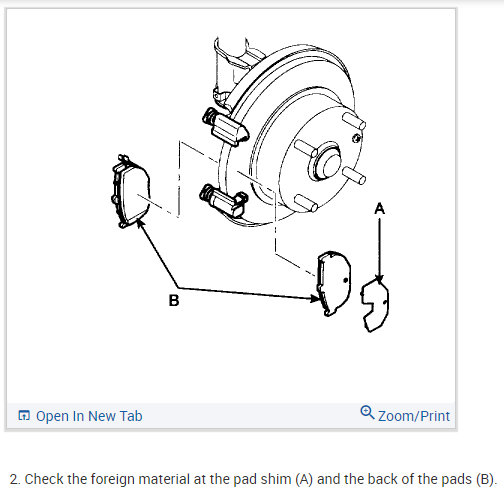 A

B

Open In New Tab

Zoom/Print

2. Check the foreign material at the pad shim (A) and the back of the pads (B).