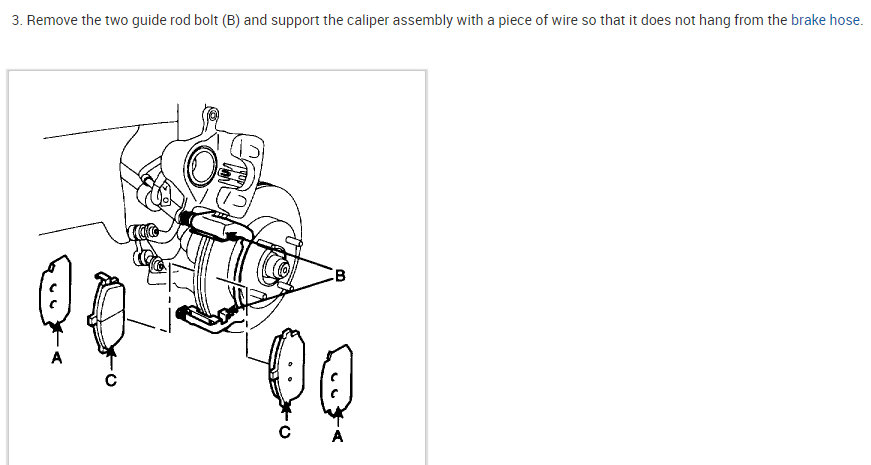 3. Remove the two guide rod bolt (B) and support the caliper assembly with a piece of wire so that it does not hang from the brake hose.

B

A

C

C

A