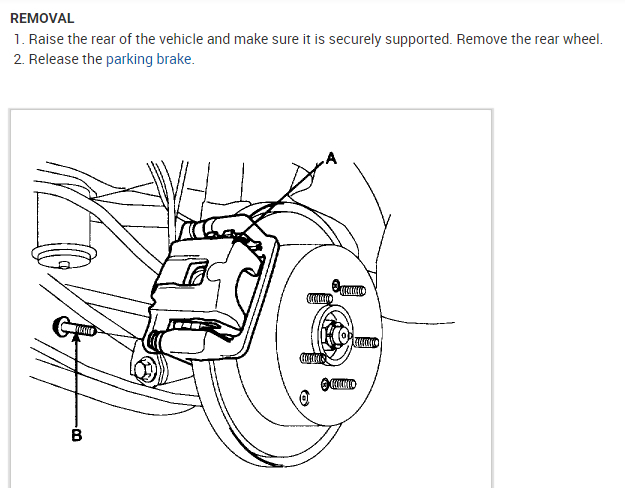 REMOVAL

1. Raise the rear of the vehicle and make sure it is securely supported. Remove the rear wheel.
2. Release the parking brake.

A

B