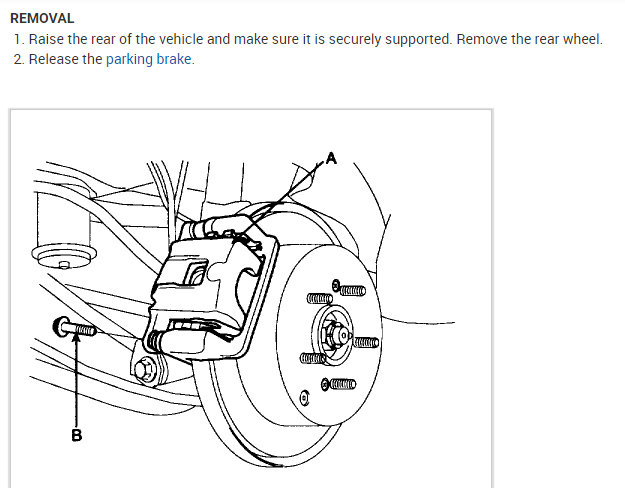 REMOVAL

1. Raise the rear of the vehicle and make sure it is securely supported. Remove the rear wheel.
2. Release the parking brake.

A

B