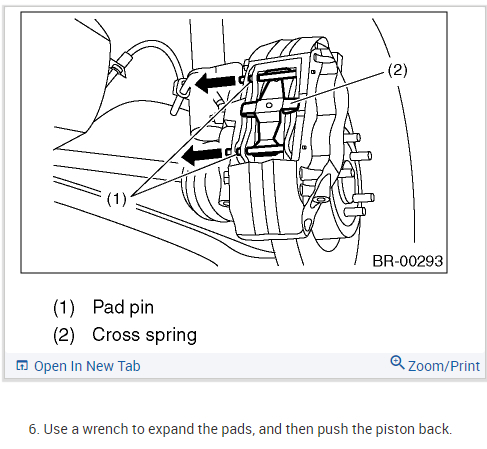 (2)

(1)

BR-00293

(1) Pad pin
(2) Cross spring

Open In New Tab

Zoom/Print

6. Use a wrench to expand the pads, and then push the piston back.