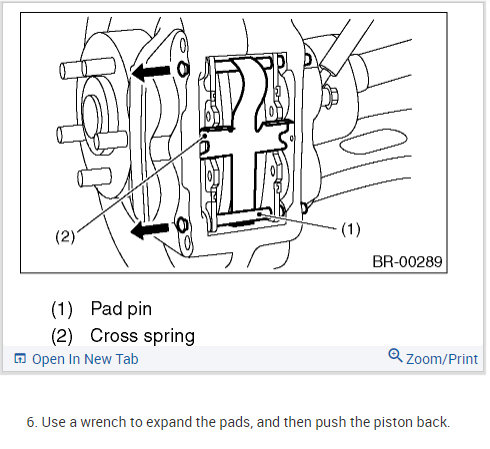 (2)

(1)

BR-00289

(1) Pad pin

(2) Cross spring

Open In New Tab

Zoom/Print

6. Use a wrench to expand the pads, and then push the piston back.