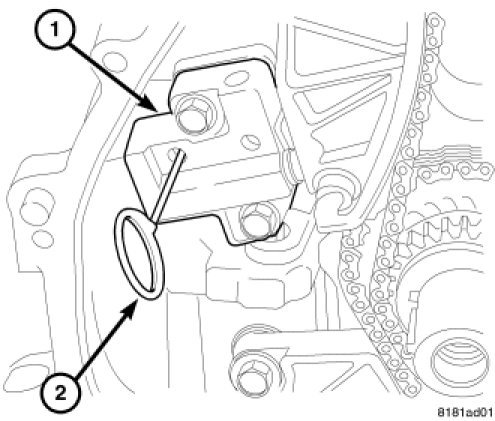 1
2
8181ad01