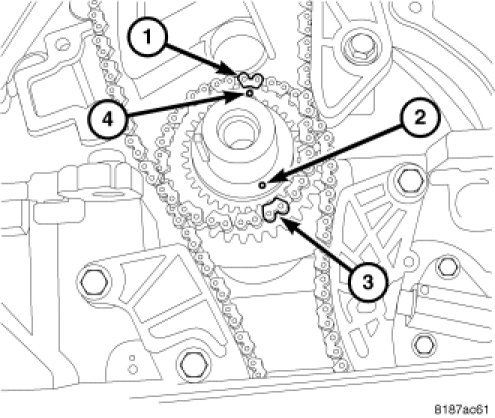 1
4
2
3
8187ac61