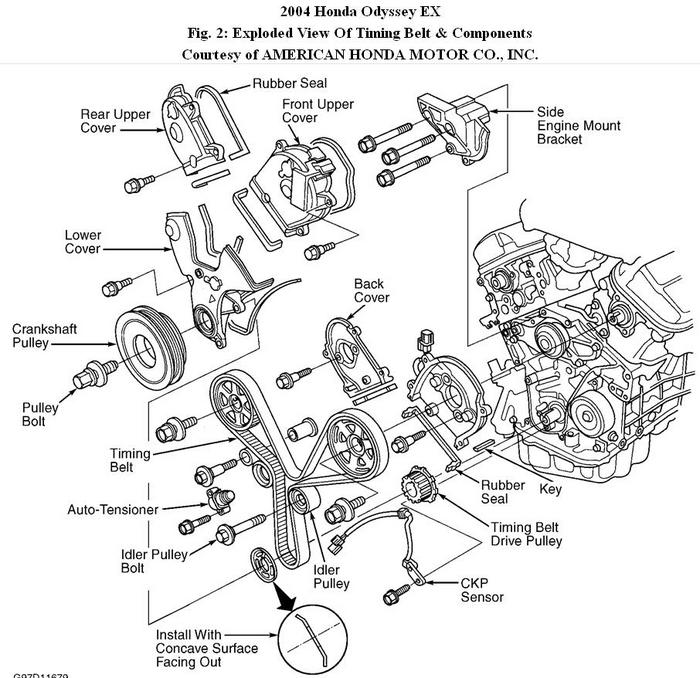 2004 Honda Odyssey EX
Fig. 2: Exploded View Of Timing Belt & Components
Courtesy of AMERICAN HONDA MOTOR CO., INC.

Rubber Seal
Rear Upper Cover
Front Upper Cover
Side Engine Mount Bracket
Lower Cover
Back Cover
Crankshaft Pulley
Pulley Bolt
Timing Belt
Auto-Tensioner
Idler Pulley Bolt
Idler Pulley
Rubber Seal
Key
Timing Belt Drive Pulley
CKP Sensor
Install With Concave Surface Facing Out
G97D11679