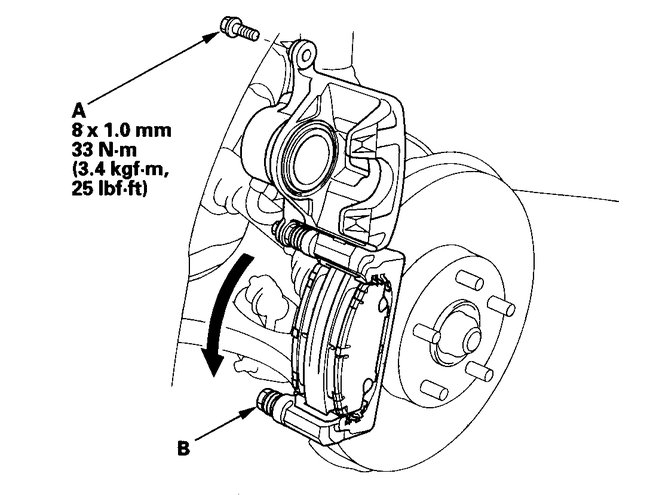 A
8 x 1.0 mm
33 N·m
(3.4 kgf·m,
25 lbf·ft)

B