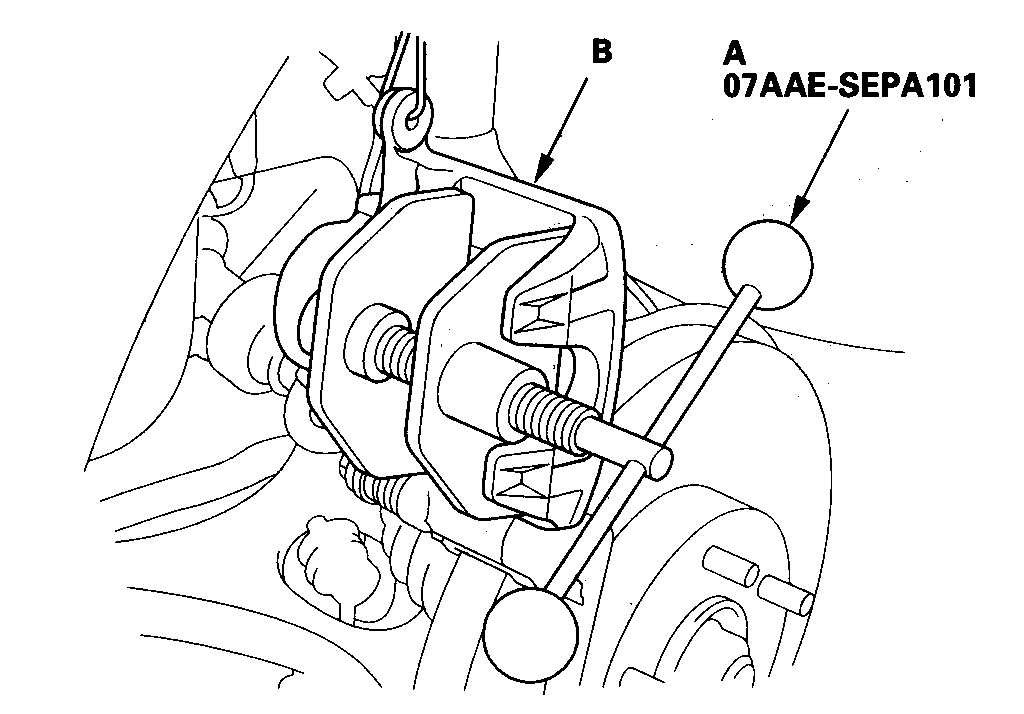 B

A
07AAE-SEPA101