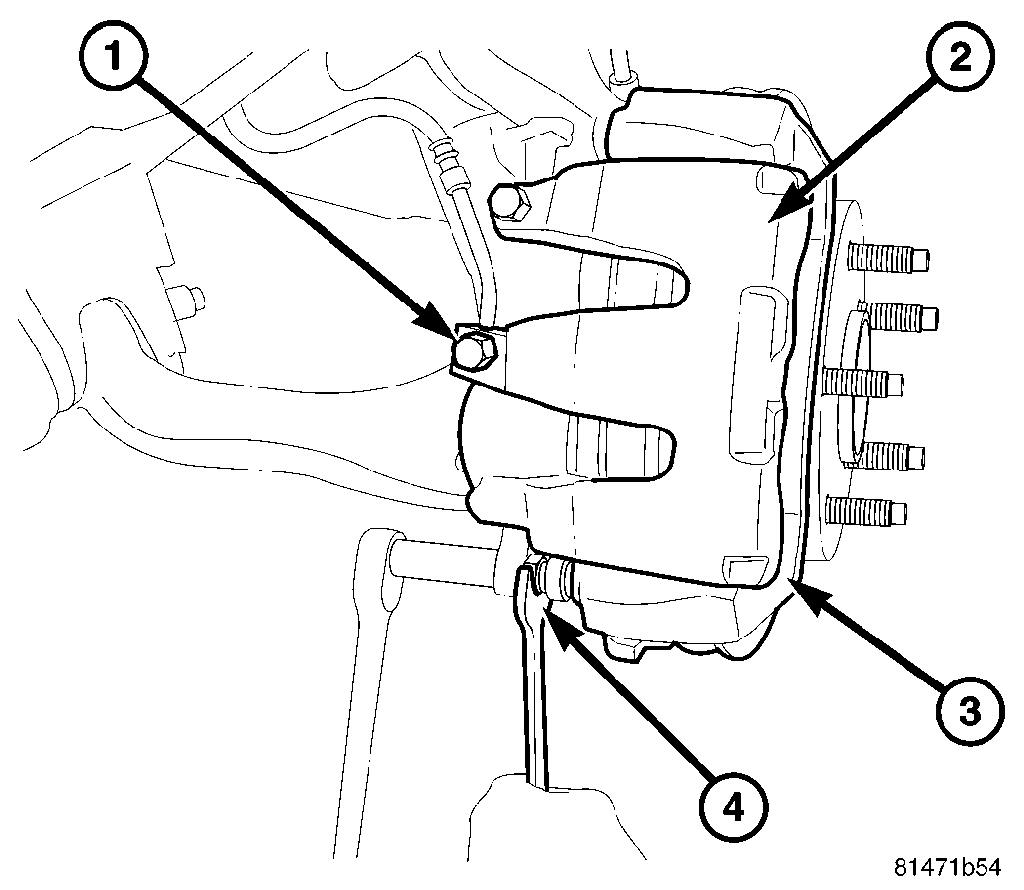 1
2
3
4
81471b54