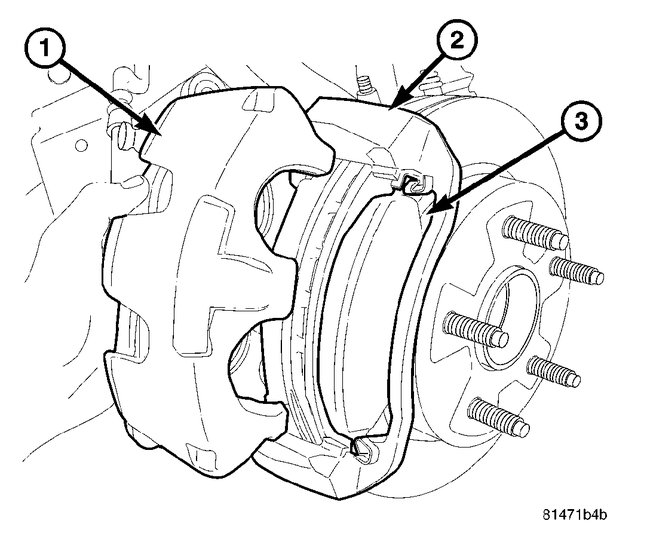 1
2
3
81471b4b