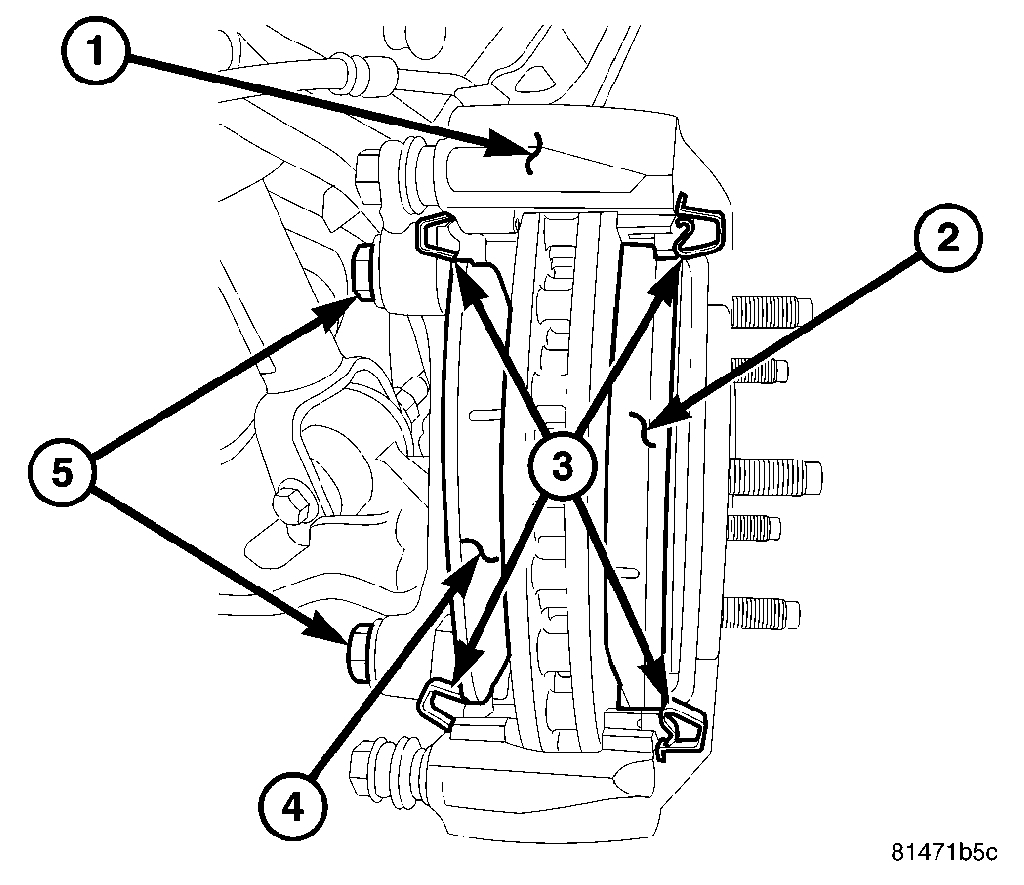 1
2
5
3
4
81471b5c