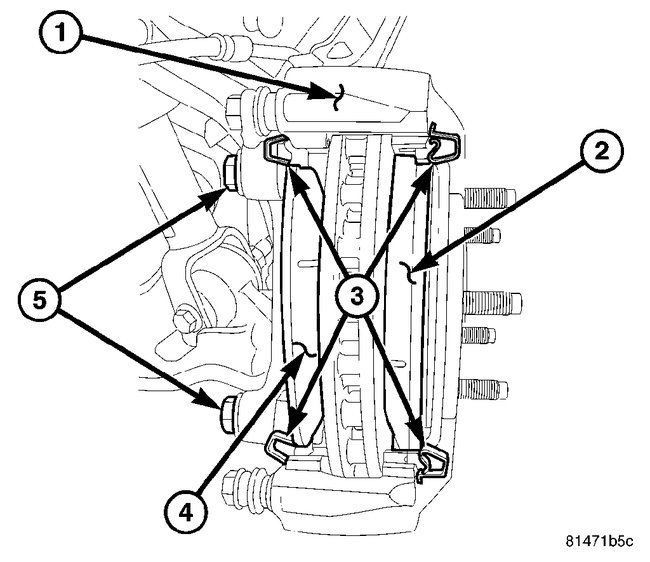 1
2
5
3
4
81471b5c