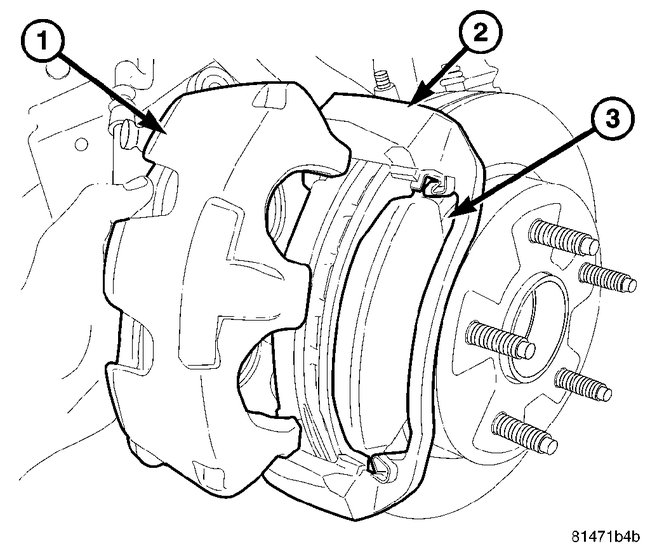 1
2
3
81471b4b