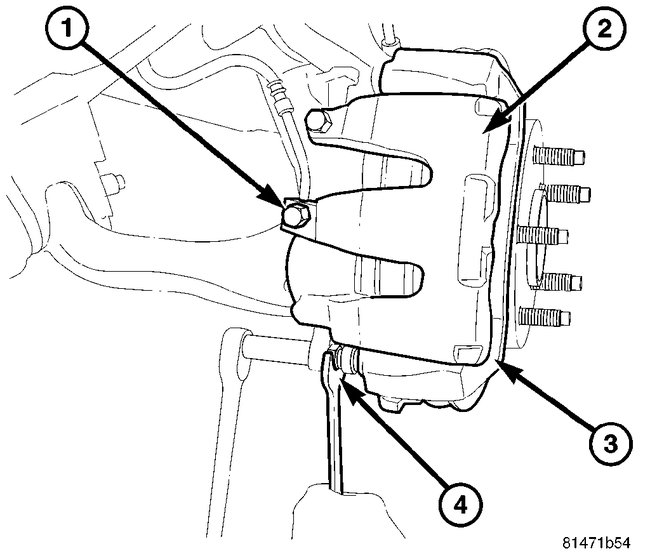 1
2
3
4
81471b54