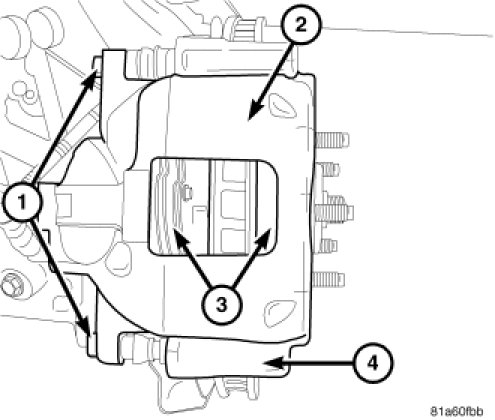 2
1
3
4
81a60fbb