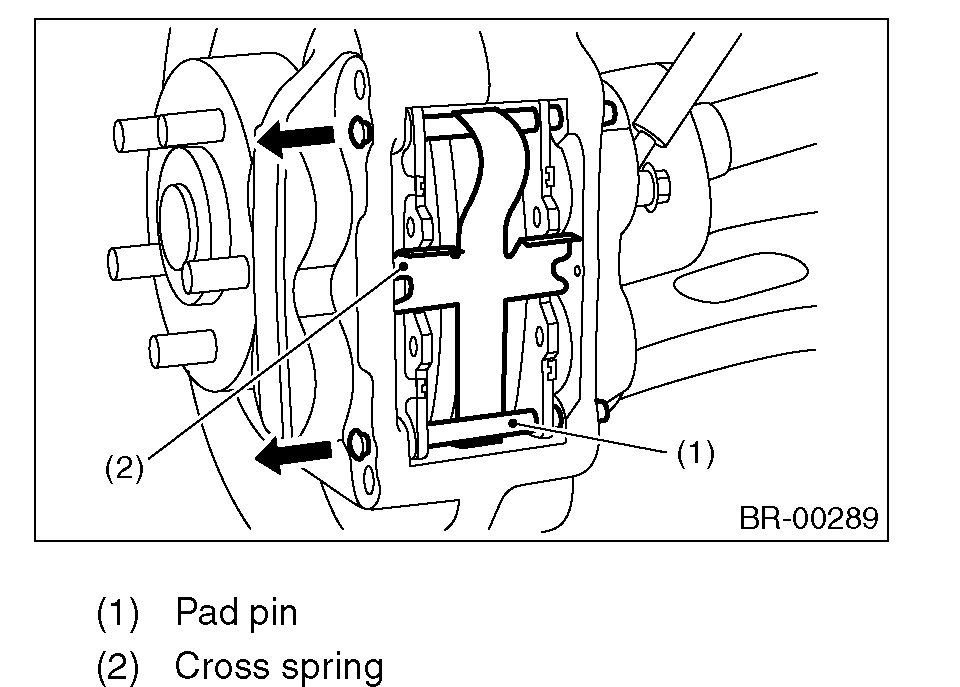 (2)

(1)

BR-00289

(1) Pad pin
(2) Cross spring