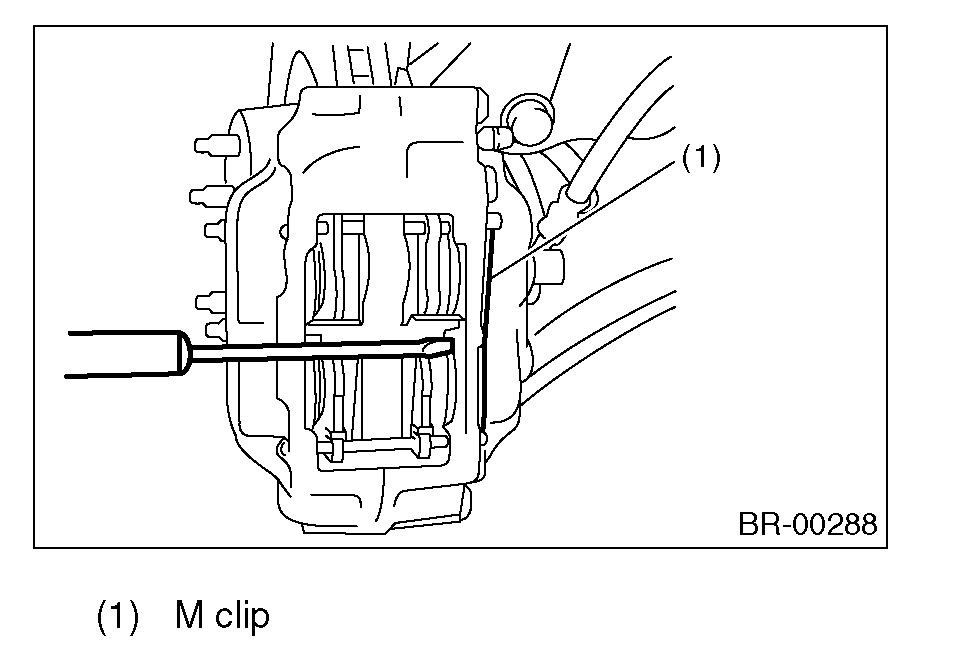 (1)

BR-00288

(1) M clip