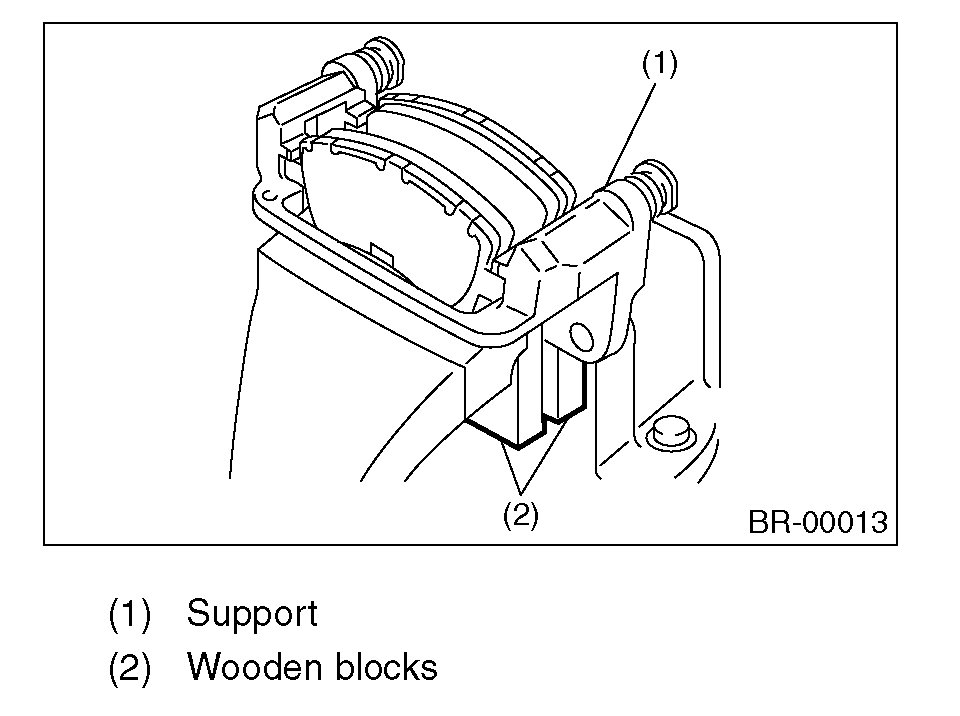 (1)

(2)

BR-00013

(1) Support
(2) Wooden blocks