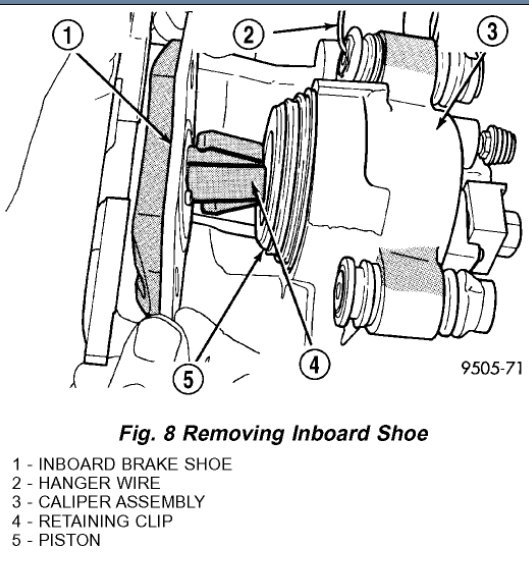 1
2
3
4
5
9505-71

Fig. 8 Removing Inboard Shoe

1 - INBOARD BRAKE SHOE
2 - HANGER WIRE
3 - CALIPER ASSEMBLY
4 - RETAINING CLIP
5 - PISTON