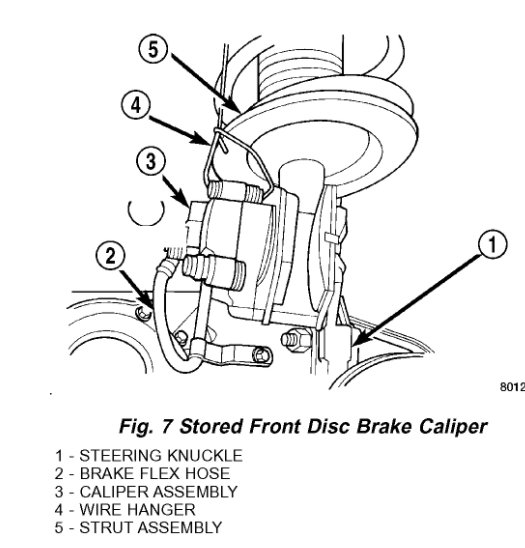 5

4

3

2

1

8012

Fig. 7 Stored Front Disc Brake Caliper

1 - STEERING KNUCKLE
2 - BRAKE FLEX HOSE
3 - CALIPER ASSEMBLY
4 - WIRE HANGER
5 - STRUT ASSEMBLY