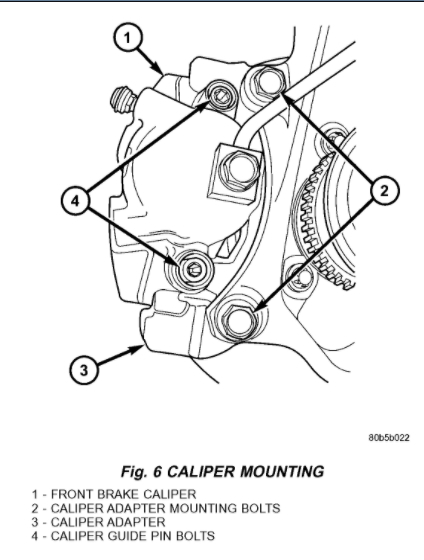 1

4

2

3

80b5b022

Fig. 6 CALIPER MOUNTING

1 - FRONT BRAKE CALIPER
2 - CALIPER ADAPTER MOUNTING BOLTS
3 - CALIPER ADAPTER
4 - CALIPER GUIDE PIN BOLTS