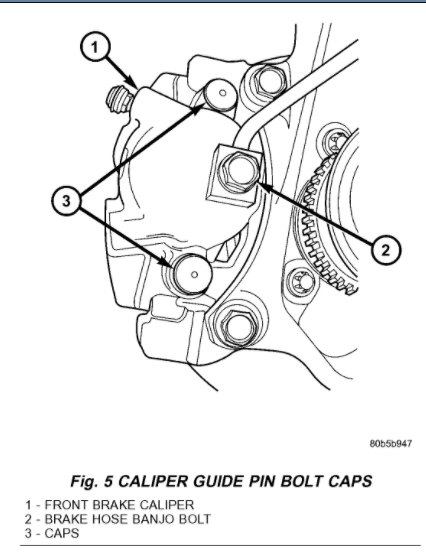 1

3

2

80b5b947

Fig. 5 CALIPER GUIDE PIN BOLT CAPS

1 - FRONT BRAKE CALIPER
2 - BRAKE HOSE BANJO BOLT
3 - CAPS