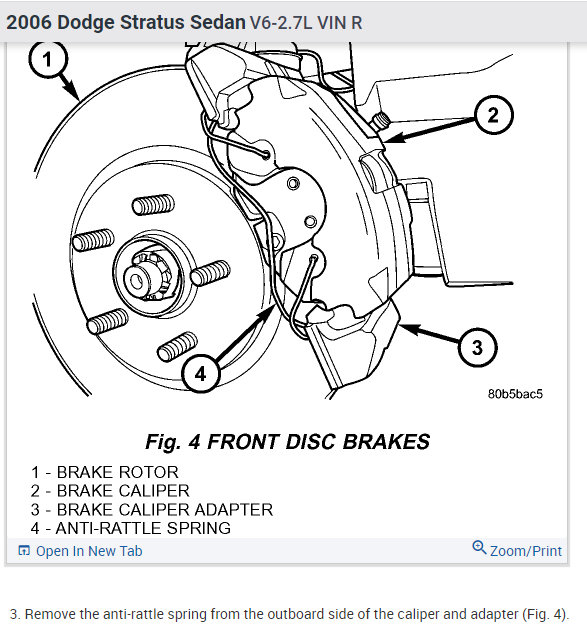 2006 Dodge Stratus Sedan V6-2.7L VIN R

1

2

3

4

80b5bac5

Fig. 4 FRONT DISC BRAKES

1 - BRAKE ROTOR
2 - BRAKE CALIPER
3 - BRAKE CALIPER ADAPTER
4 - ANTI-RATTLE SPRING

Open In New Tab

Zoom/Print

3. Remove the anti-rattle spring from the outboard side of the caliper and adapter (Fig. 4).