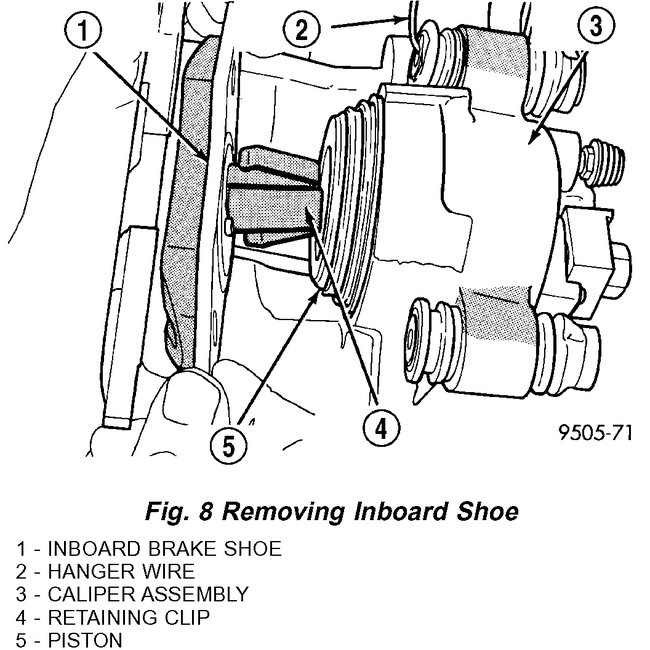 1
2
3
5
4
9505-71

Fig. 8 Removing Inboard Shoe

1 - INBOARD BRAKE SHOE
2 - HANGER WIRE
3 - CALIPER ASSEMBLY
4 - RETAINING CLIP
5 - PISTON