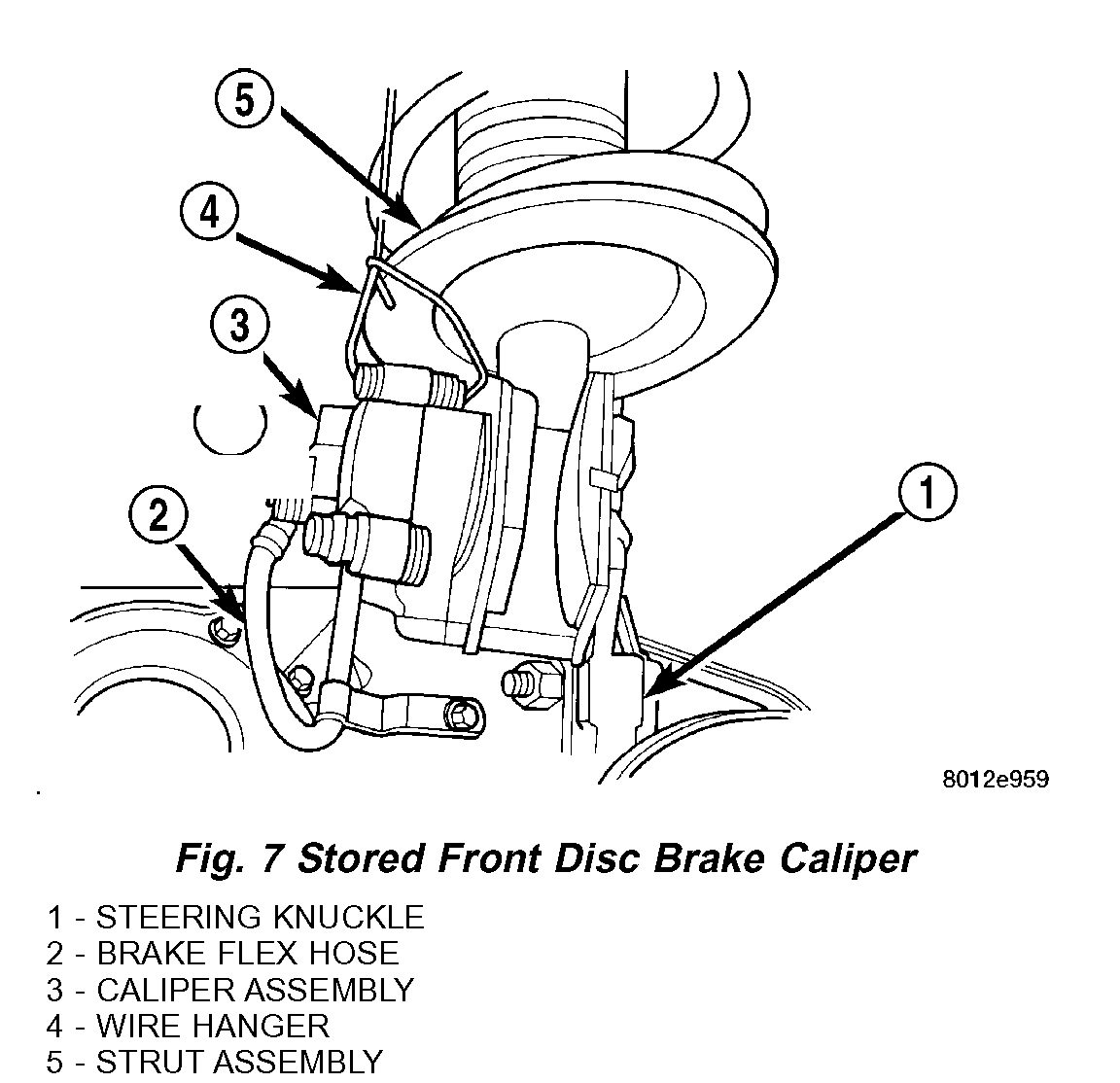 5

4

3

2

1

8012e959

Fig. 7 Stored Front Disc Brake Caliper

1 - STEERING KNUCKLE
2 - BRAKE FLEX HOSE
3 - CALIPER ASSEMBLY
4 - WIRE HANGER
5 - STRUT ASSEMBLY