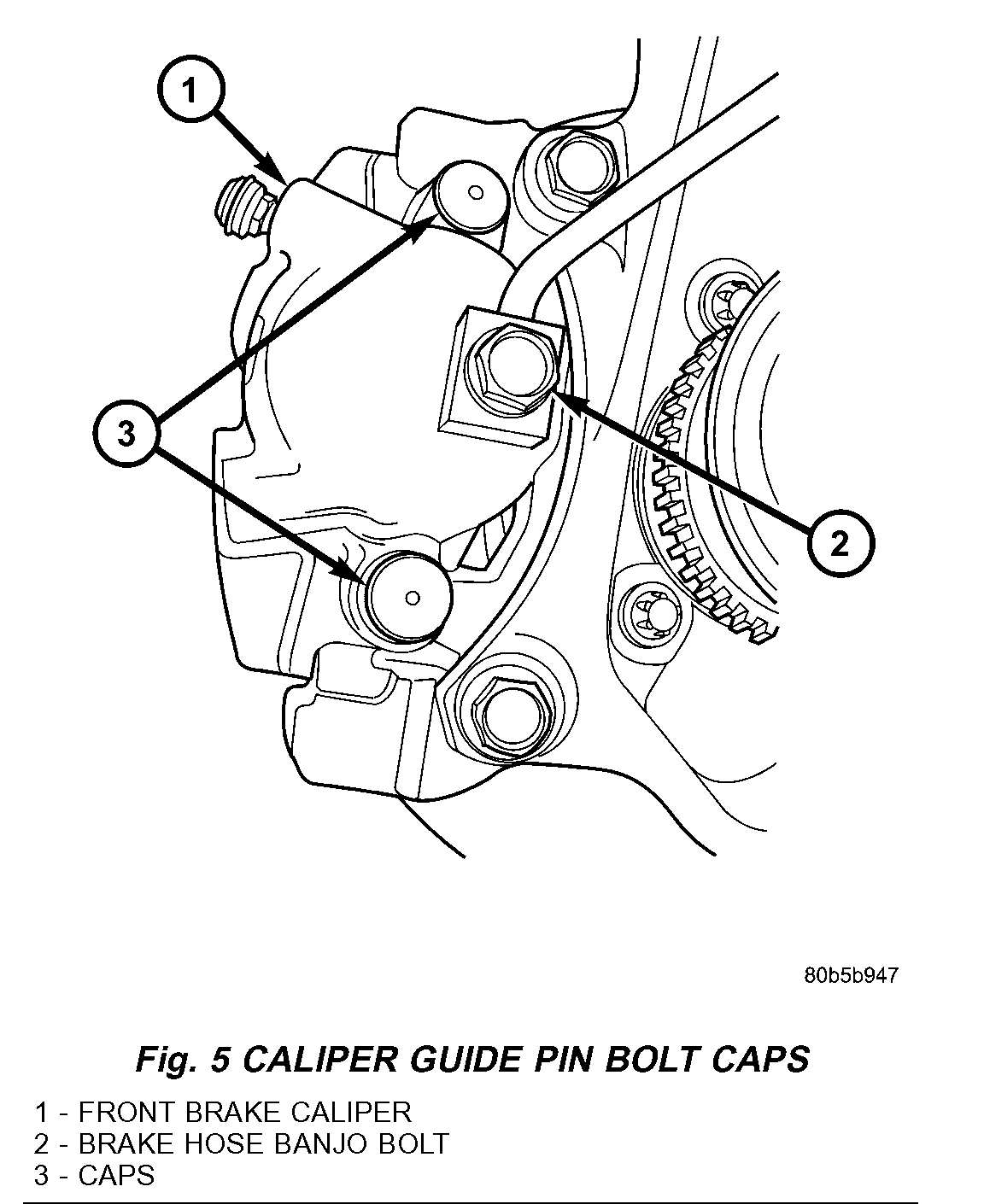 1

3

2

80b5b947

Fig. 5 CALIPER GUIDE PIN BOLT CAPS

1 - FRONT BRAKE CALIPER
2 - BRAKE HOSE BANJO BOLT
3 - CAPS