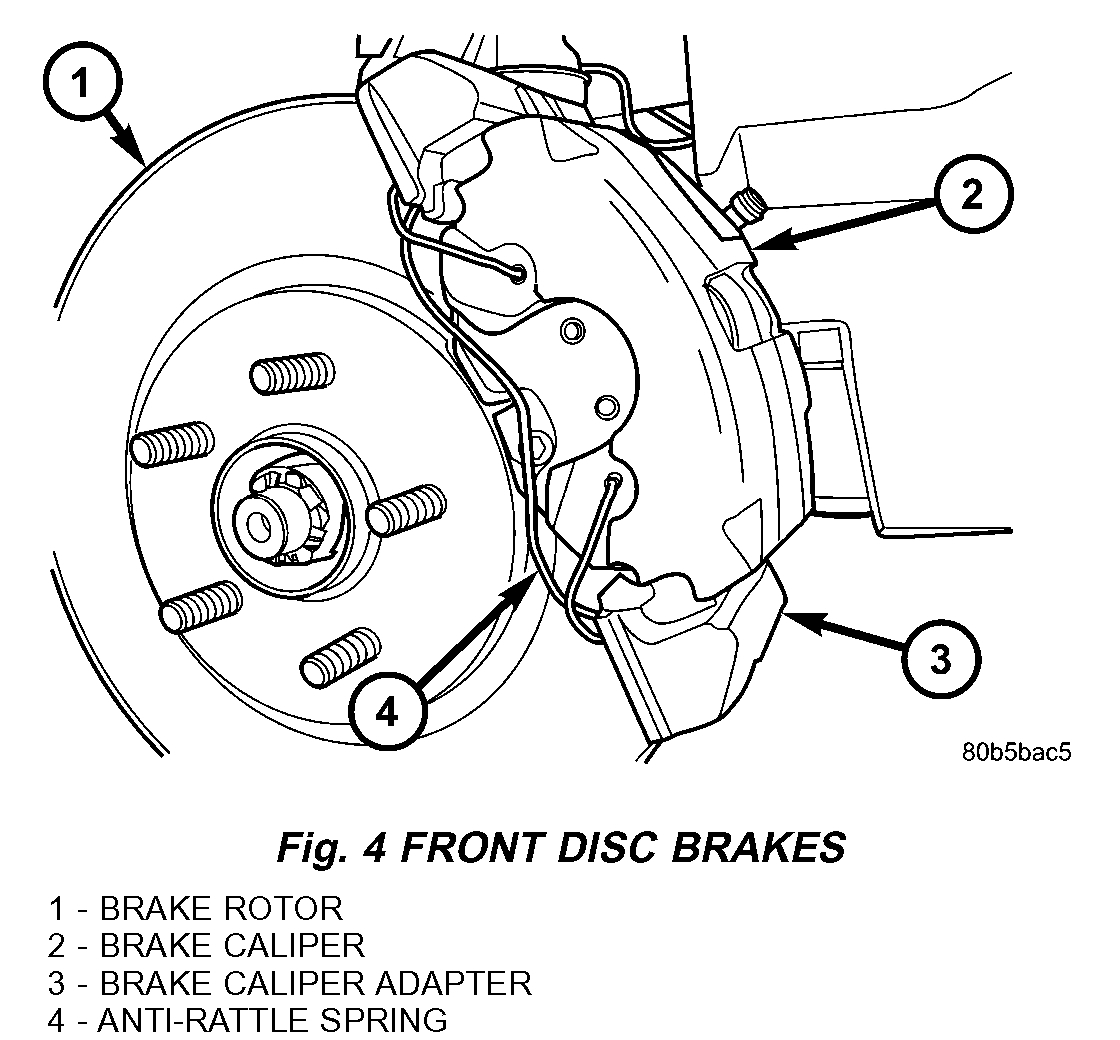 1

2

3

4

80b5bac5

Fig. 4 FRONT DISC BRAKES

1 - BRAKE ROTOR
2 - BRAKE CALIPER
3 - BRAKE CALIPER ADAPTER
4 - ANTI-RATTLE SPRING