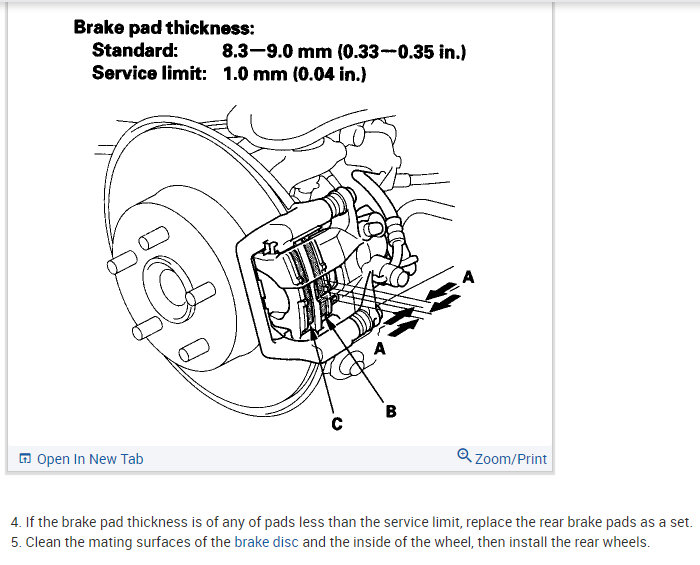 Brake pad thickness:
Standard: 8.3—9.0 mm (0.33—0.35 in.)
Service limit: 1.0 mm (0.04 in.)

A
A
B
C

Open In New Tab
Zoom/Print

4. If the brake pad thickness is of any of pads less than the service limit, replace the rear brake pads as a set.
5. Clean the mating surfaces of the brake disc and the inside of the wheel, then install the rear wheels.