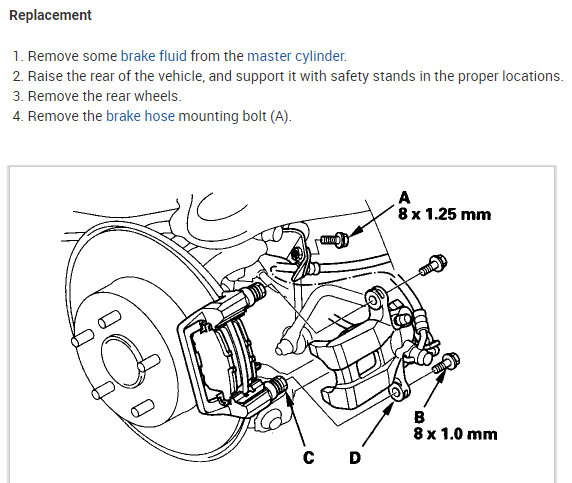 Replacement

1. Remove some brake fluid from the master cylinder.
2. Raise the rear of the vehicle, and support it with safety stands in the proper locations.
3. Remove the rear wheels.
4. Remove the brake hose mounting bolt (A).

A
8 x 1.25 mm

B
8 x 1.0 mm

C

D