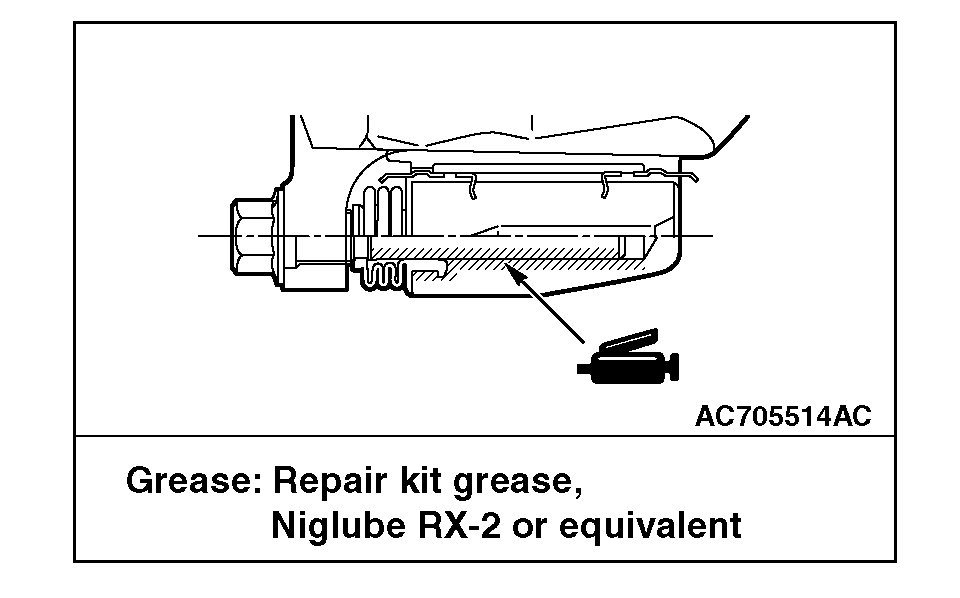 AC705514AC

Grease: Repair kit grease,
Niglube RX-2 or equivalent