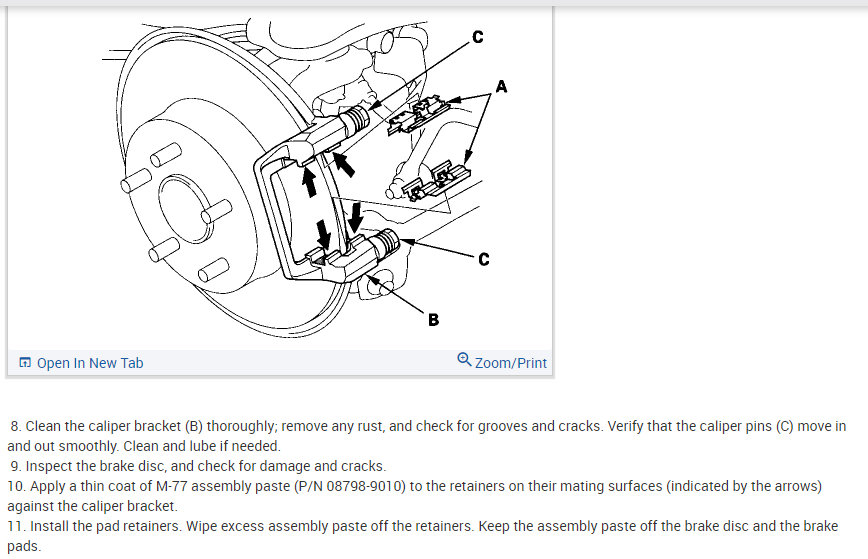 C

A

C

B

Open In New Tab

Zoom/Print

8. Clean the caliper bracket (B) thoroughly; remove any rust, and check for grooves and cracks. Verify that the caliper pins (C) move in and out smoothly. Clean and lube if needed.
9. Inspect the brake disc, and check for damage and cracks.
10. Apply a thin coat of M-77 assembly paste (P/N 08798-9010) to the retainers on their mating surfaces (indicated by the arrows) against the caliper bracket.
11. Install the pad retainers. Wipe excess assembly paste off the retainers. Keep the assembly paste off the brake disc and the brake pads.