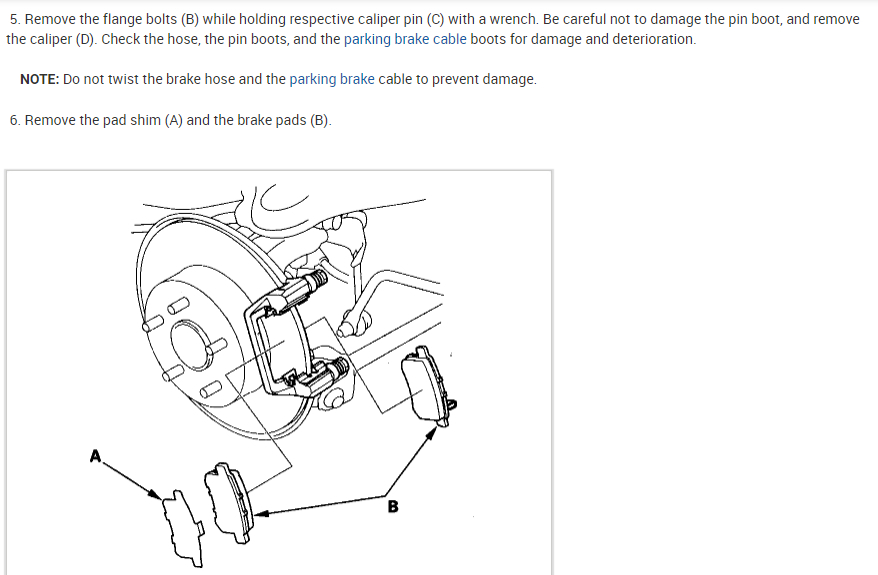 5. Remove the flange bolts (B) while holding respective caliper pin (C) with a wrench. Be careful not to damage the pin boot, and remove the caliper (D). Check the hose, the pin boots, and the parking brake cable boots for damage and deterioration.

NOTE: Do not twist the brake hose and the parking brake cable to prevent damage.

6. Remove the pad shim (A) and the brake pads (B).

A

B