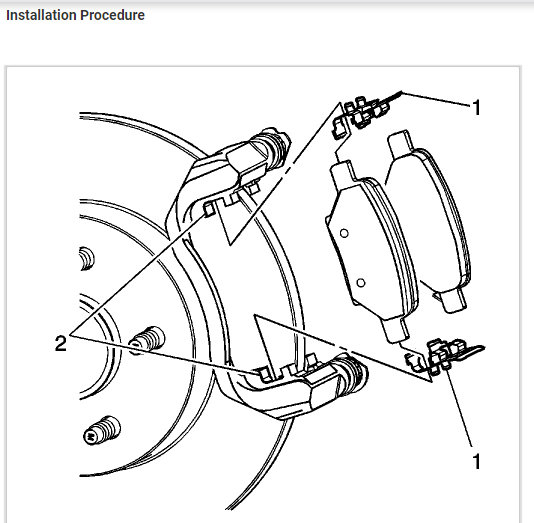 Installation Procedure

1

2

1