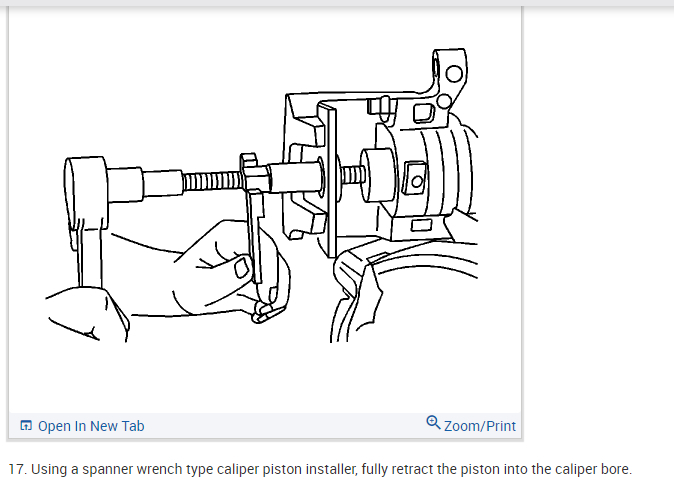 Open In New Tab

Zoom/Print

17. Using a spanner wrench type caliper piston installer, fully retract the piston into the caliper bore.