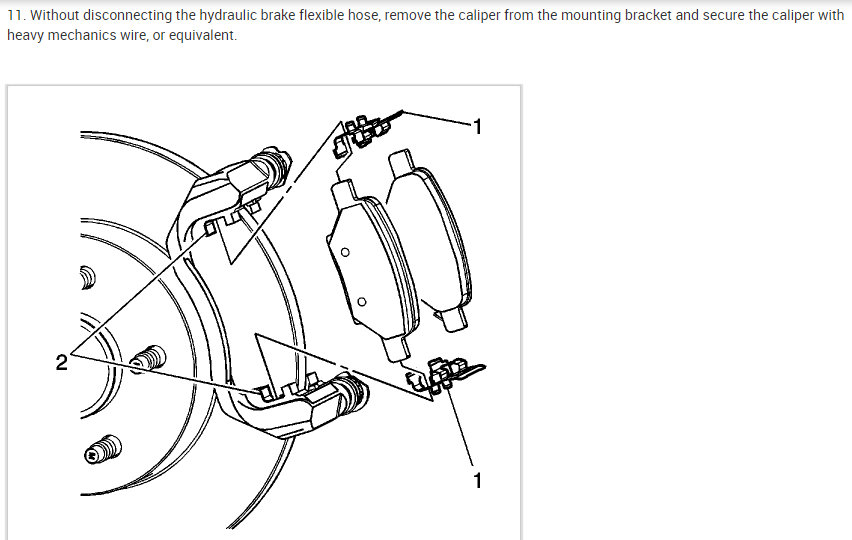 11. Without disconnecting the hydraulic brake flexible hose, remove the caliper from the mounting bracket and secure the caliper with heavy mechanics wire, or equivalent.

1

2

1