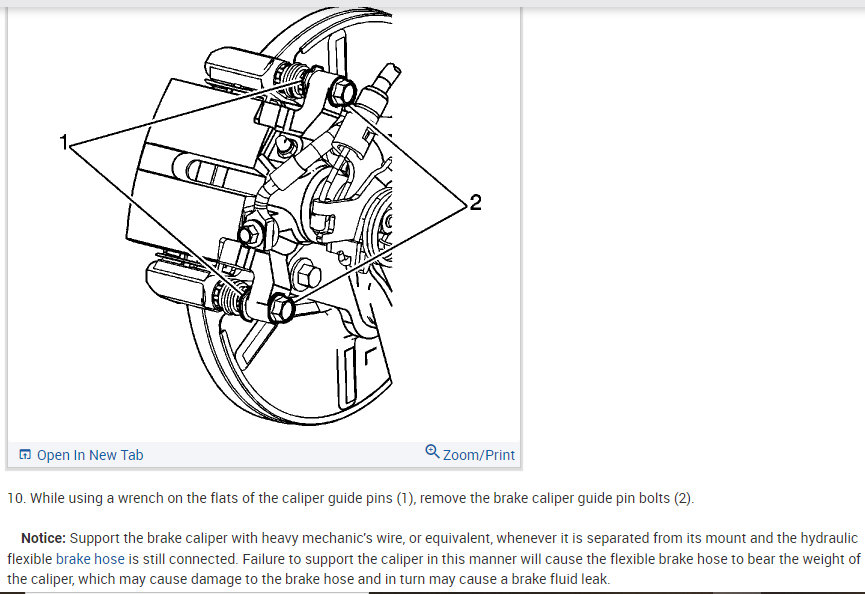 1

2

Open In New Tab

Zoom/Print

10. While using a wrench on the flats of the caliper guide pins (1), remove the brake caliper guide pin bolts (2).

**Notice:** Support the brake caliper with heavy mechanic's wire, or equivalent, whenever it is separated from its mount and the hydraulic flexible brake hose is still connected. Failure to support the caliper in this manner will cause the flexible brake hose to bear the weight of the caliper, which may cause damage to the brake hose and in turn may cause a brake fluid leak.