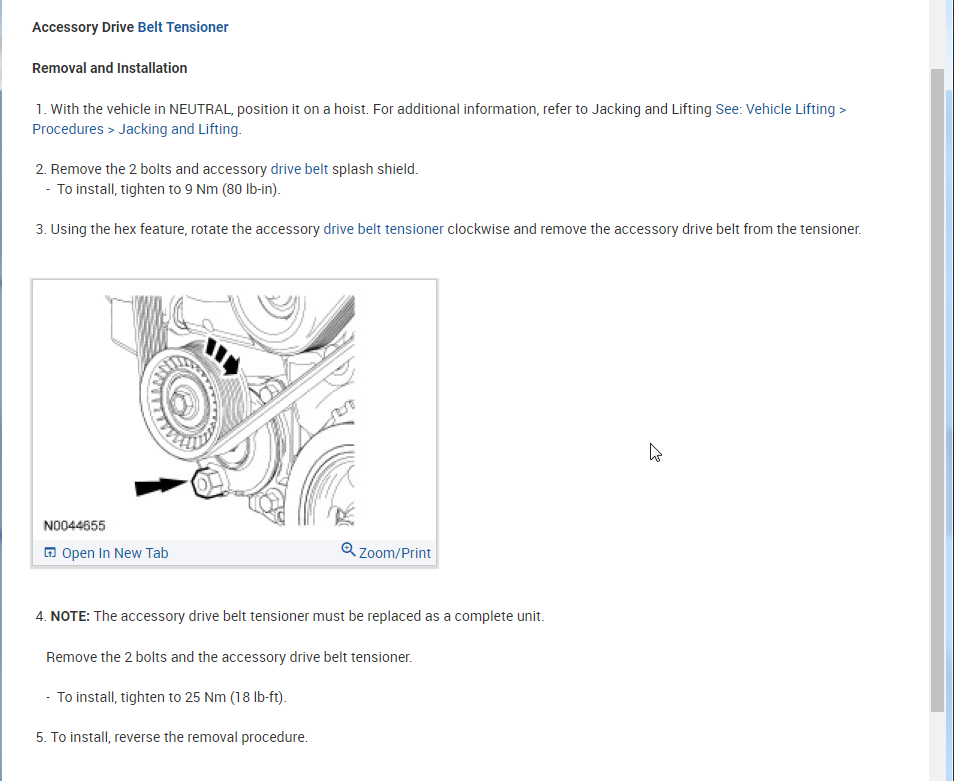 Accessory Drive Belt Tensioner

Removal and Installation

1. With the vehicle in NEUTRAL, position it on a hoist. For additional information, refer to Jacking and Lifting See: Vehicle Lifting > Procedures > Jacking and Lifting.

2. Remove the 2 bolts and accessory drive belt splash shield.
- To install, tighten to 9 Nm (80 lb-in).

3. Using the hex feature, rotate the accessory drive belt tensioner clockwise and remove the accessory drive belt from the tensioner.

N0044655

Open In New Tab

Zoom/Print

4. NOTE: The accessory drive belt tensioner must be replaced as a complete unit.

Remove the 2 bolts and the accessory drive belt tensioner.

- To install, tighten to 25 Nm (18 lb-ft).

5. To install, reverse the removal procedure.