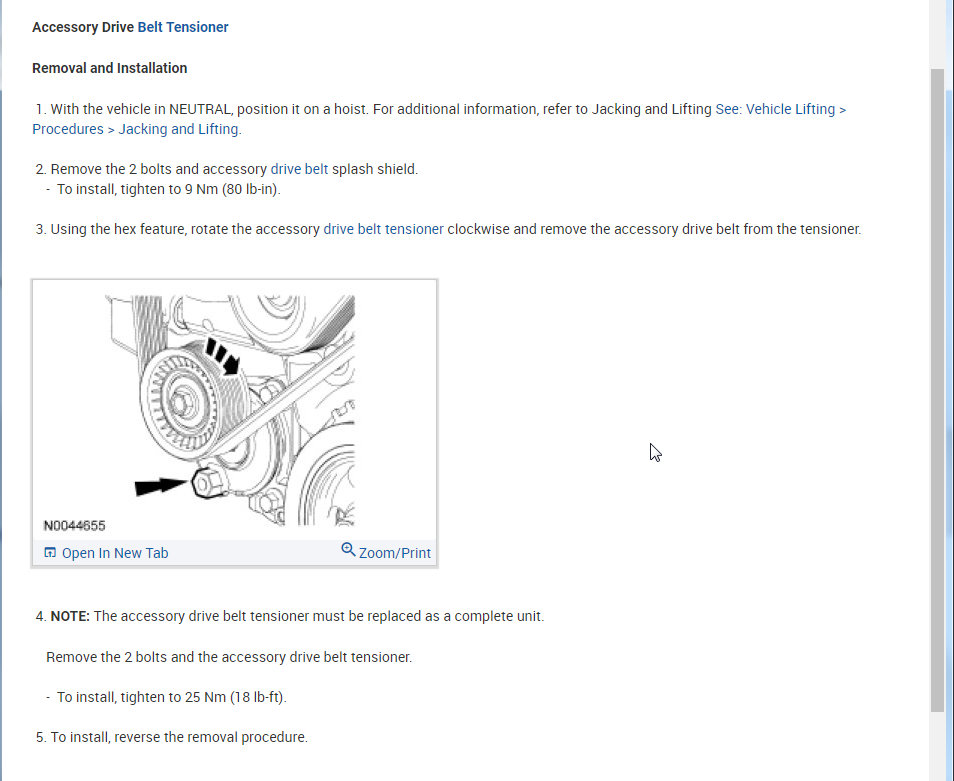 Accessory Drive Belt Tensioner

Removal and Installation

1. With the vehicle in NEUTRAL, position it on a hoist. For additional information, refer to Jacking and Lifting See: Vehicle Lifting > Procedures > Jacking and Lifting.

2. Remove the 2 bolts and accessory drive belt splash shield.
- To install, tighten to 9 Nm (80 lb-in).

3. Using the hex feature, rotate the accessory drive belt tensioner clockwise and remove the accessory drive belt from the tensioner.

N0044655

Open In New Tab

Zoom/Print

4. NOTE: The accessory drive belt tensioner must be replaced as a complete unit.

Remove the 2 bolts and the accessory drive belt tensioner.

- To install, tighten to 25 Nm (18 lb-ft).

5. To install, reverse the removal procedure.